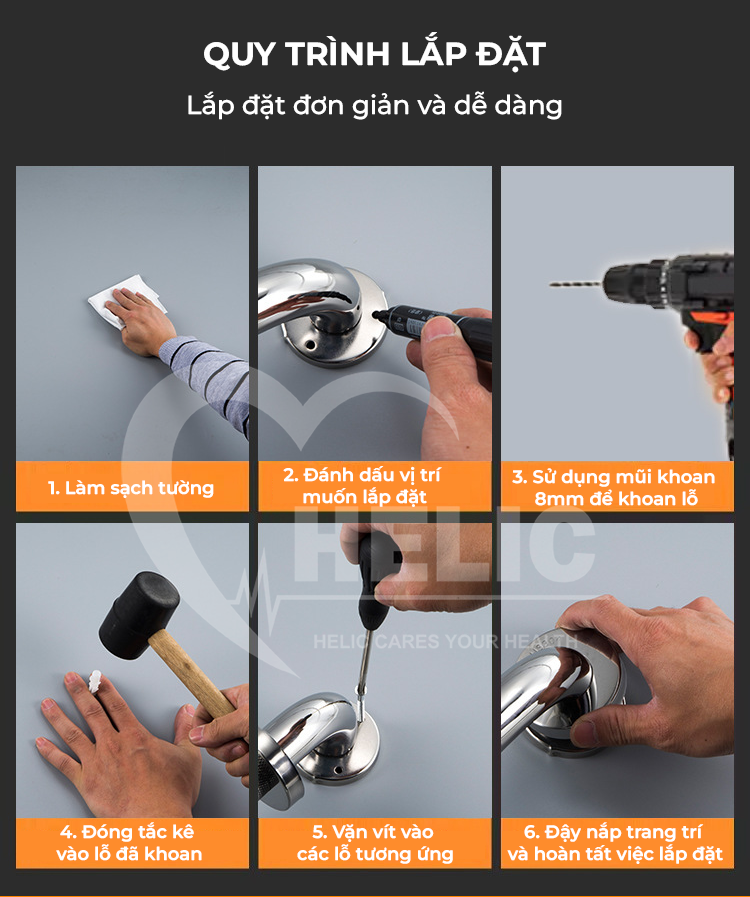 QUY TRÌNH LẮP ĐẶT

Lắp đặt đơn giản và dễ dàng

1. Làm sạch tường

2. Đánh dấu vị trí muốn lắp đặt

3. Sử dụng mũi khoan 8mm để khoan lỗ

HELIC

HELIC CARES YOUR HEALTH

4. Đóng tắc kê vào lỗ đã khoan

5. Vặn vít vào các lỗ tương ứng

6. Đậy nắp trang trí và hoàn tất việc lắp đặt