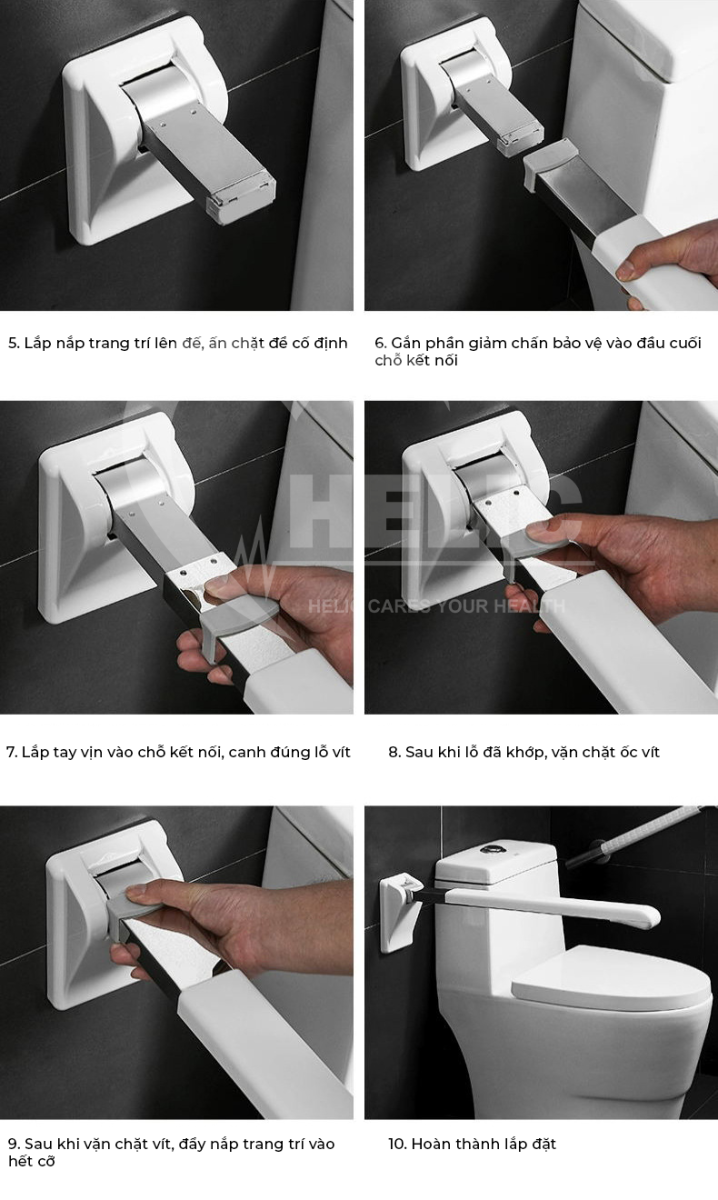 5. Lắp nắp trang trí lên đế, ấn chặt để cố định

6. Gắn phần giảm chấn bảo vệ vào đầu cuối chỗ kết nối

HELIC
HELIC CARES YOUR HEALTH

7. Lắp tay vịn vào chỗ kết nối, canh đúng lỗ vít

8. Sau khi lỗ đã khớp, vặn chặt ốc vít

9. Sau khi vặn chặt vít, đẩy nắp trang trí vào hết cỡ

10. Hoàn thành lắp đặt